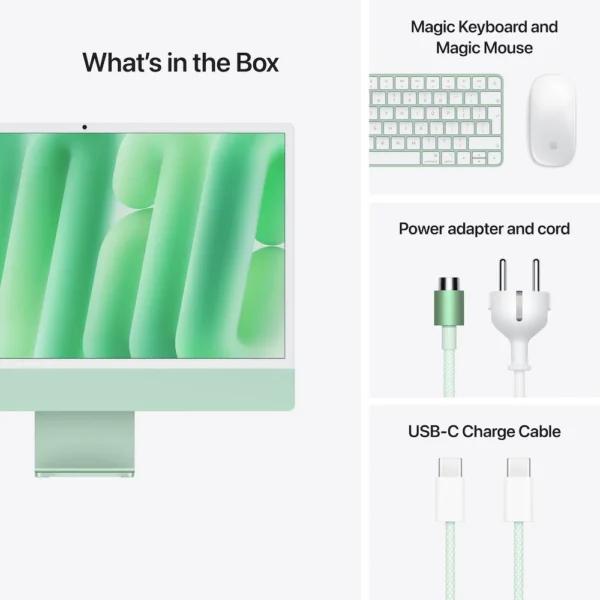 What's in the Box

Magic Keyboard and Magic Mouse

Power adapter and cord

USB-C Charge Cable